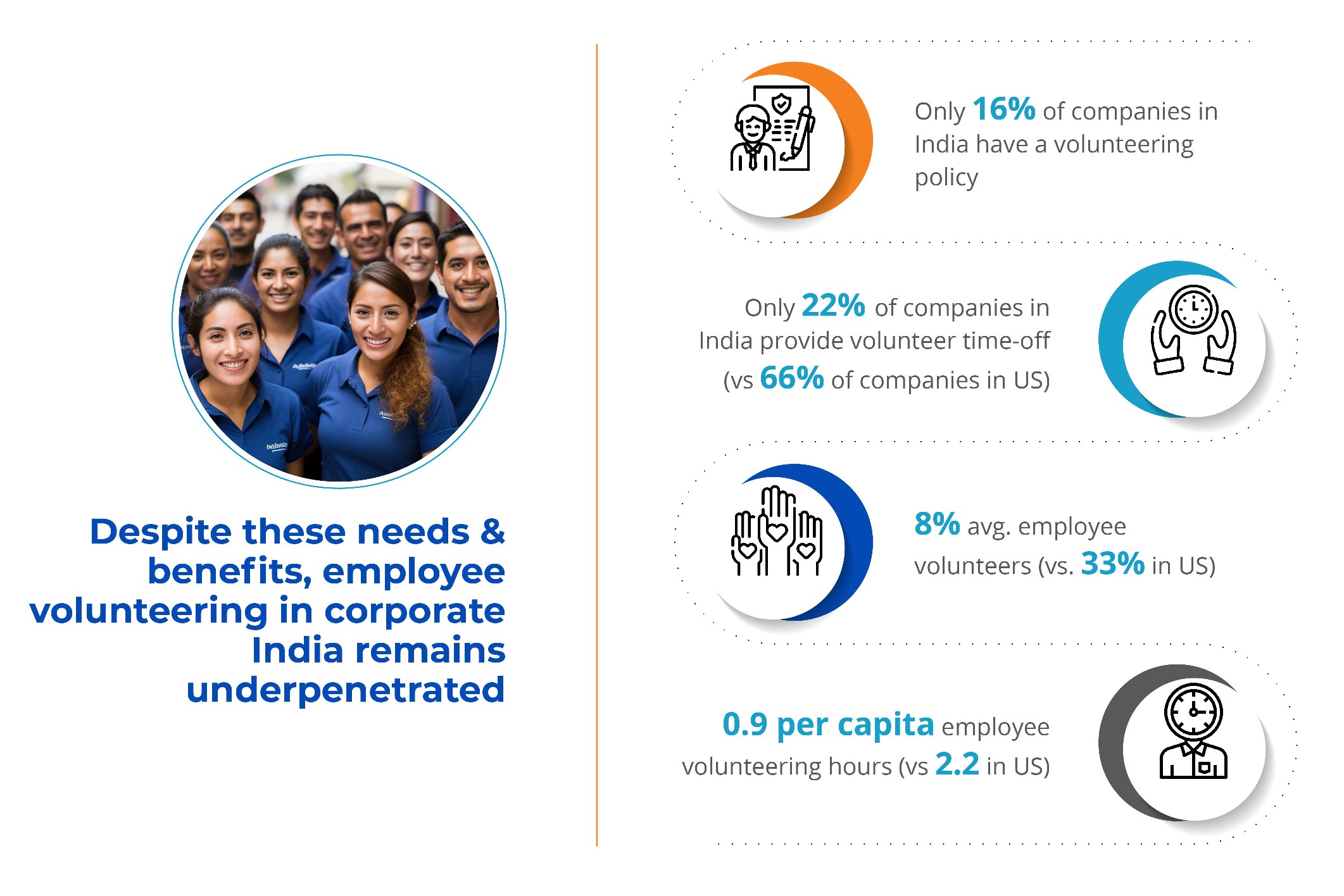 Despite these needs & benefits, employee volunteering in corporate India remains underpenetrated

Only 16% of companies in India have a volunteering policy

Only 22% of companies in India provide volunteer time-off (vs 66% of companies in US)

8% avg. employee volunteers (vs. 33% in US)

0.9 per capita employee volunteering hours (vs 2.2 in US)