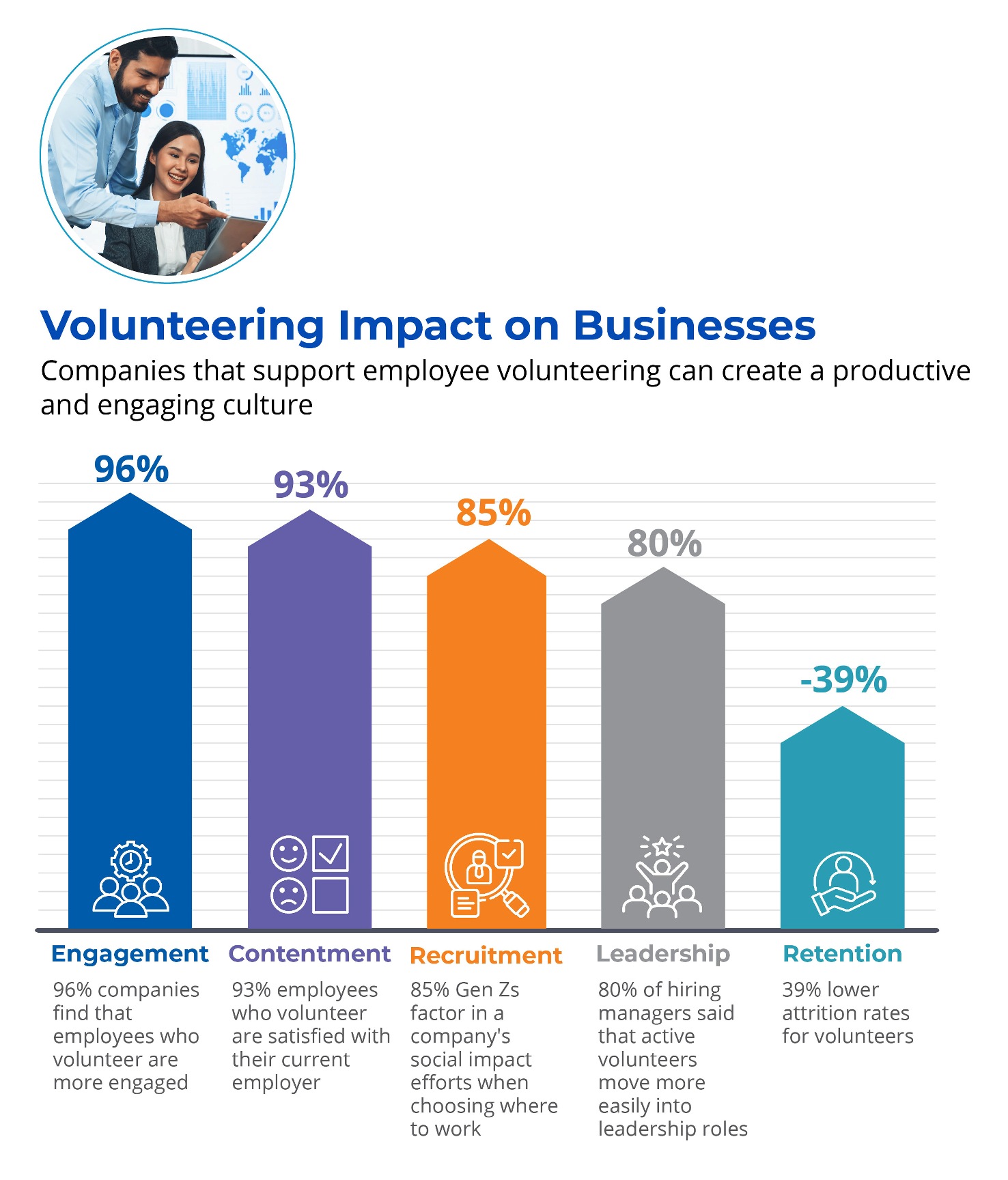 Volunteering Impact on Businesses

Companies that support employee volunteering can create a productive and engaging culture

96%

93%

85%

80%

-39%

Engagement

96% companies find that employees who volunteer are more engaged

Contentment

93% employees who volunteer are satisfied with their current employer

Recruitment

85% Gen Zs factor in a company's social impact efforts when choosing where to work

Leadership

80% of hiring managers said that active volunteers move more easily into leadership roles

Retention

39% lower attrition rates for volunteers